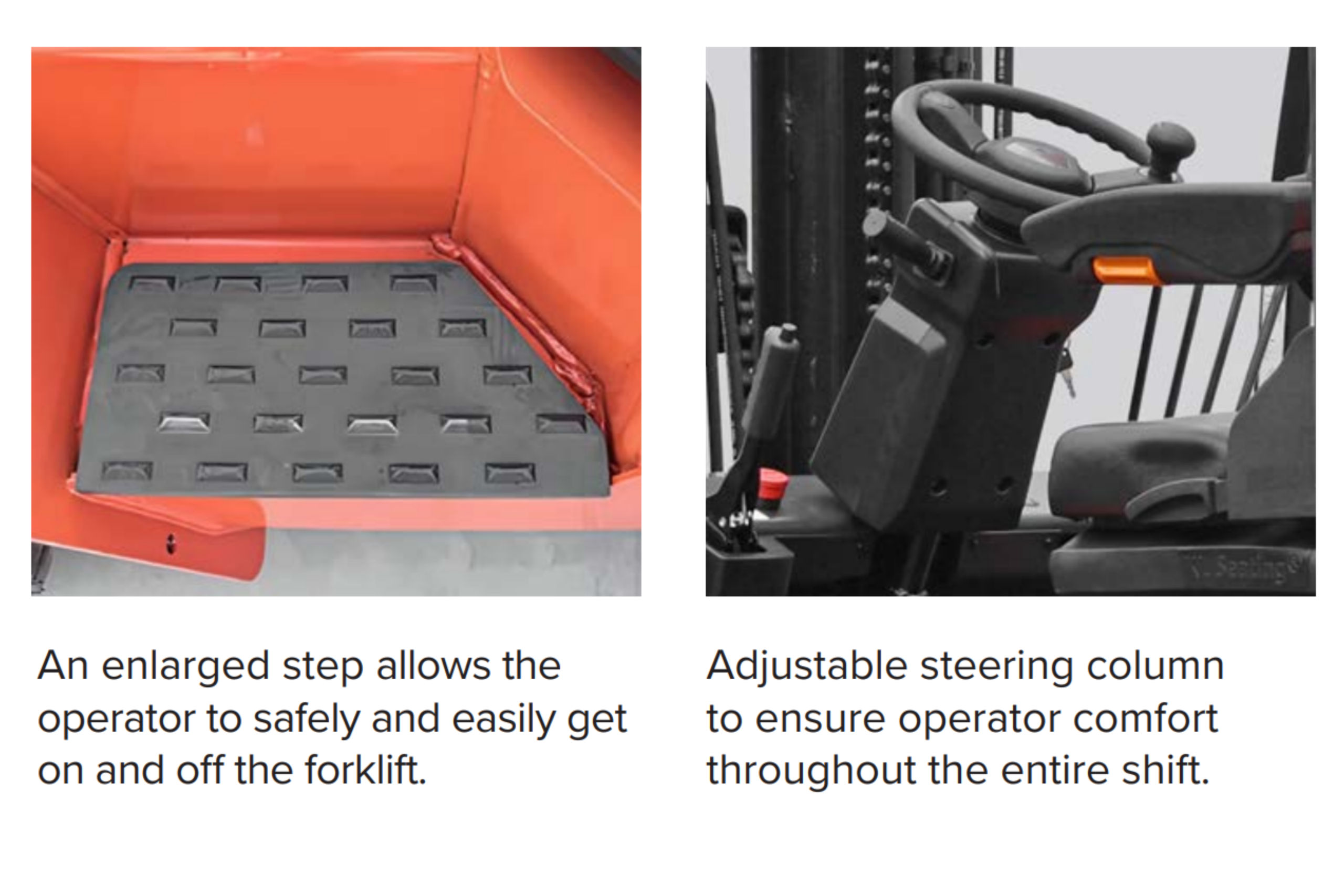 An enlarged step allows the operator to safely and easily get on and off the forklift.

Adjustable steering column to ensure operator comfort throughout the entire shift.