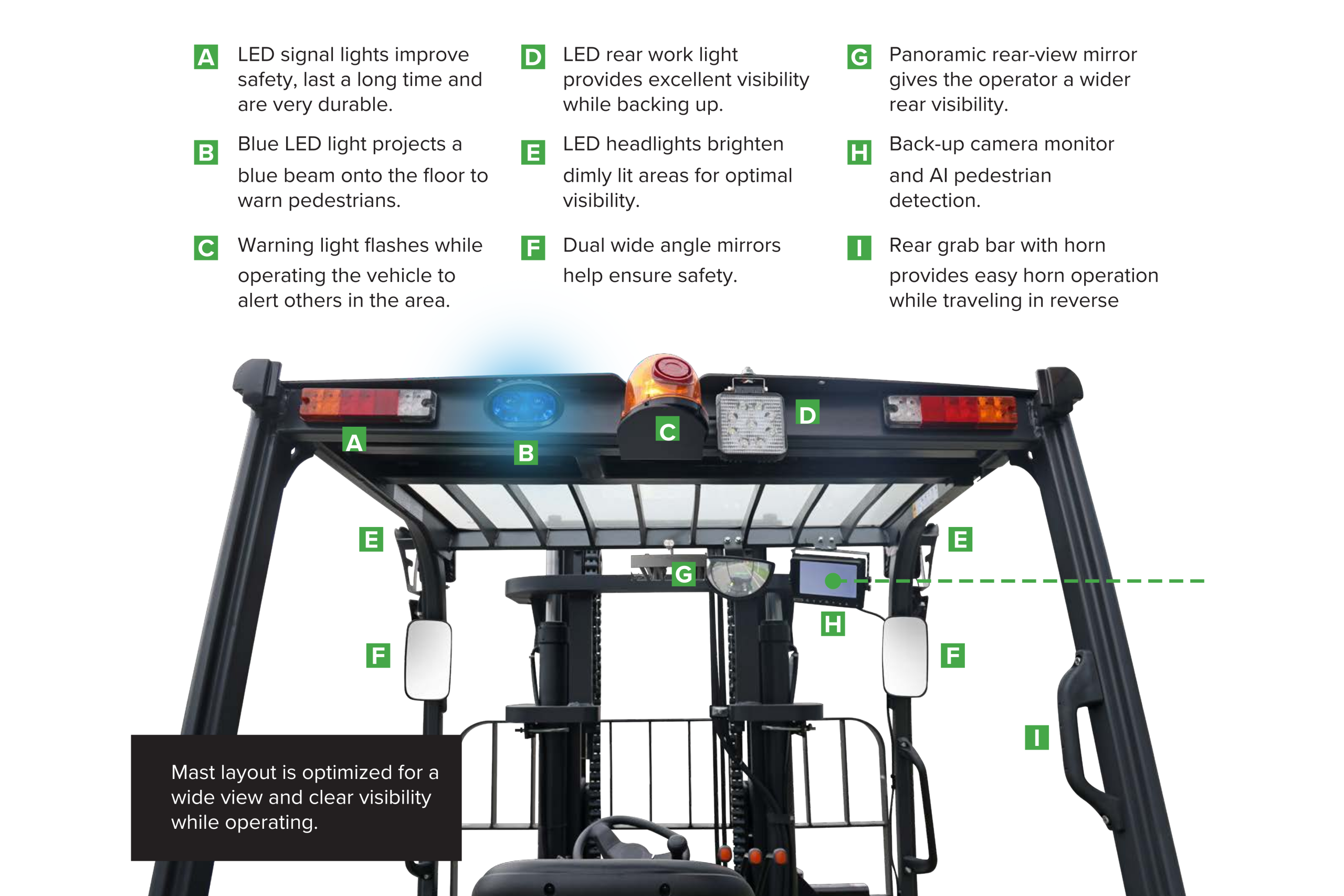 A LED signal lights improve safety, last a long time and are very durable.

B Blue LED light projects a blue beam onto the floor to warn pedestrians.

C Warning light flashes while operating the vehicle to alert others in the area.

D LED rear work light provides excellent visibility while backing up.

E LED headlights brighten dimly lit areas for optimal visibility.

F Dual wide angle mirrors help ensure safety.

G Panoramic rear-view mirror gives the operator a wider rear visibility.

H Back-up camera monitor and AI pedestrian detection.

I Rear grab bar with horn provides easy horn operation while traveling in reverse

A

B

C

D

E

E

G

H

F

F

I

Mast layout is optimized for a wide view and clear visibility while operating.