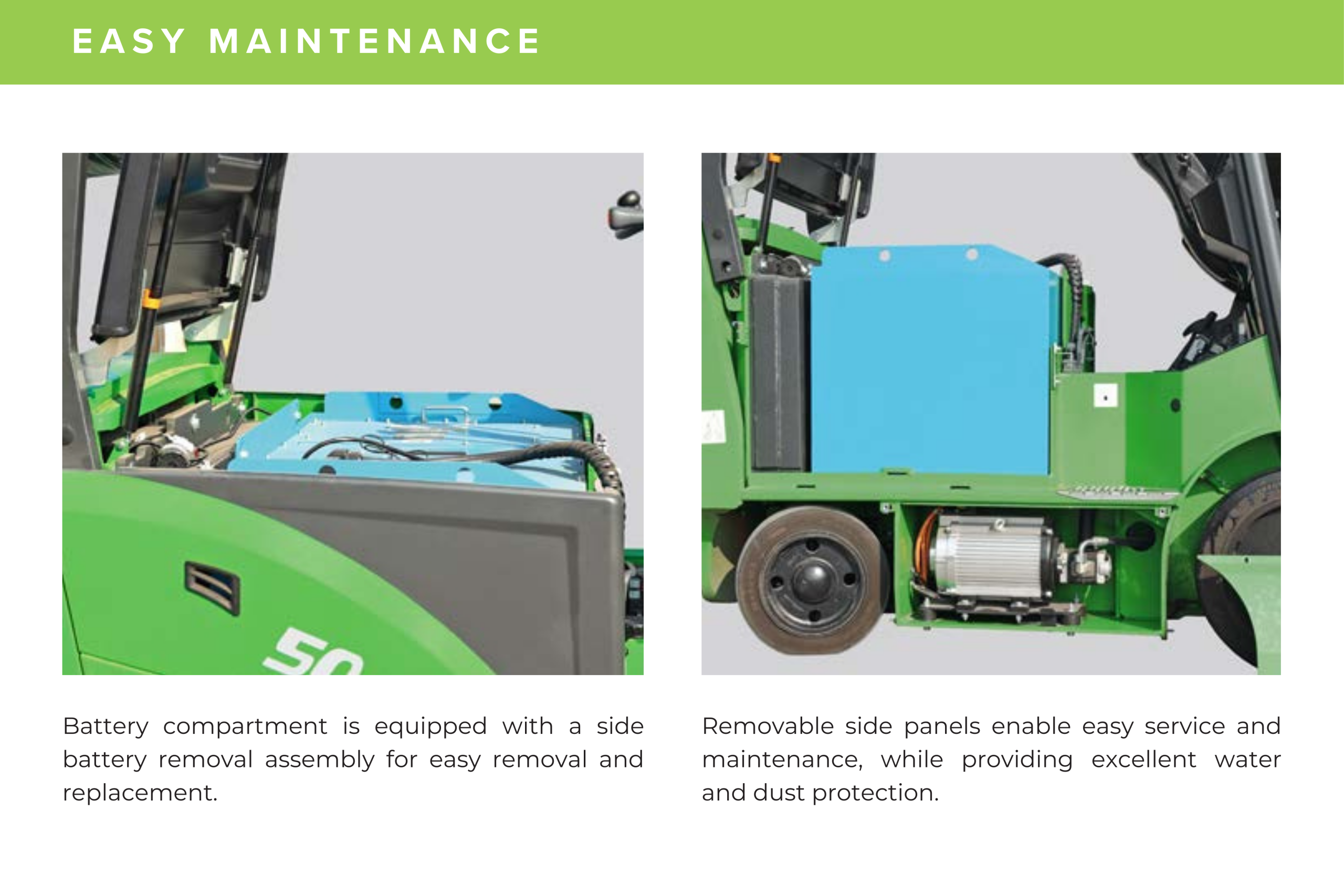 EASY MAINTENANCE

50

Battery compartment is equipped with a side battery removal assembly for easy removal and replacement.

Removable side panels enable easy service and maintenance, while providing excellent water and dust protection.