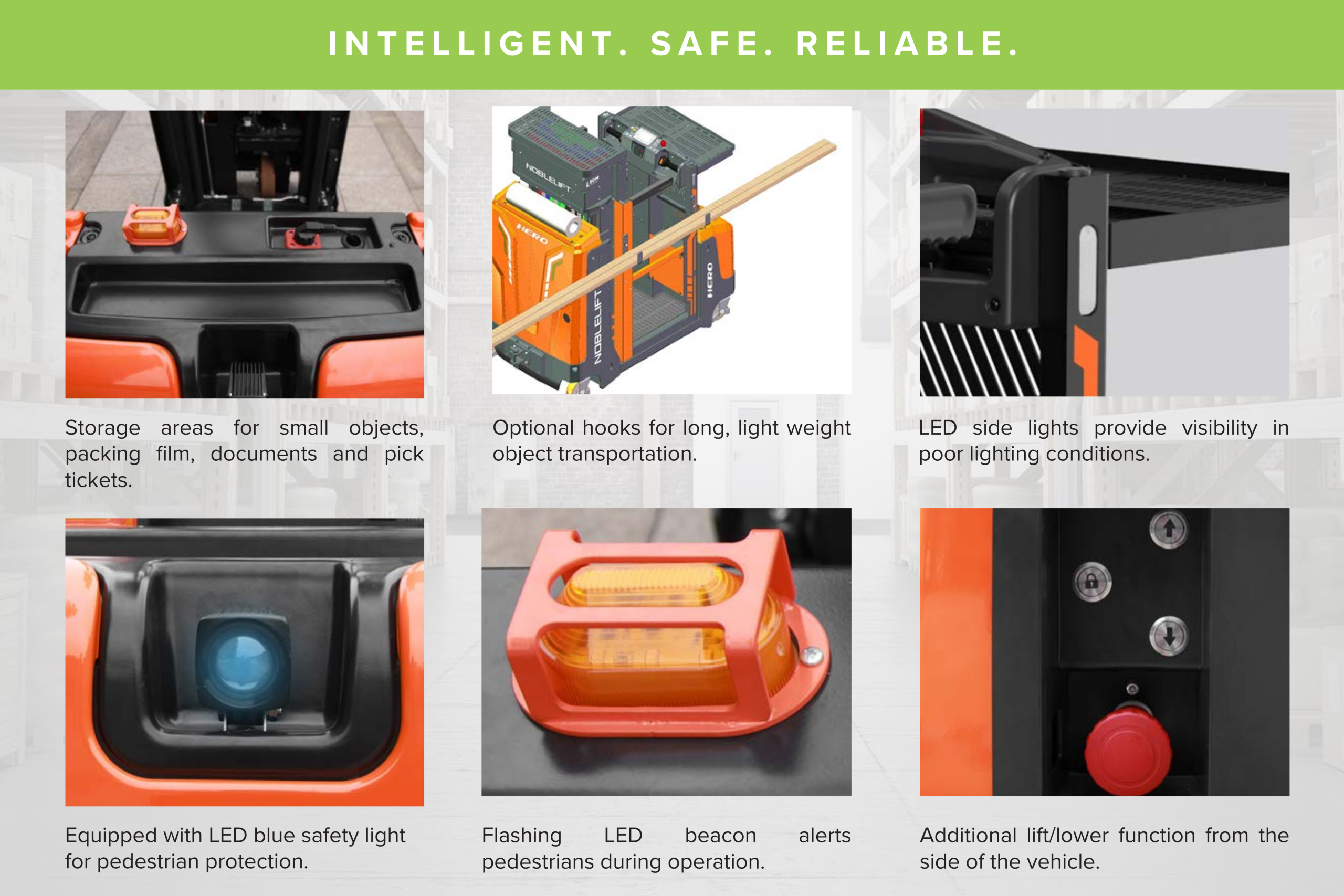 INTELLIGENT. SAFE. RELIABLE.

NOBLELIFT

HERO

NOBLELIFT

HERO

Storage areas for small objects, packing film, documents and pick tickets.

Optional hooks for long, light weight object transportation.

LED side lights provide visibility in poor lighting conditions.

Equipped with LED blue safety light for pedestrian protection.

Flashing LED beacon alerts pedestrians during operation.

Additional lift/lower function from the side of the vehicle.