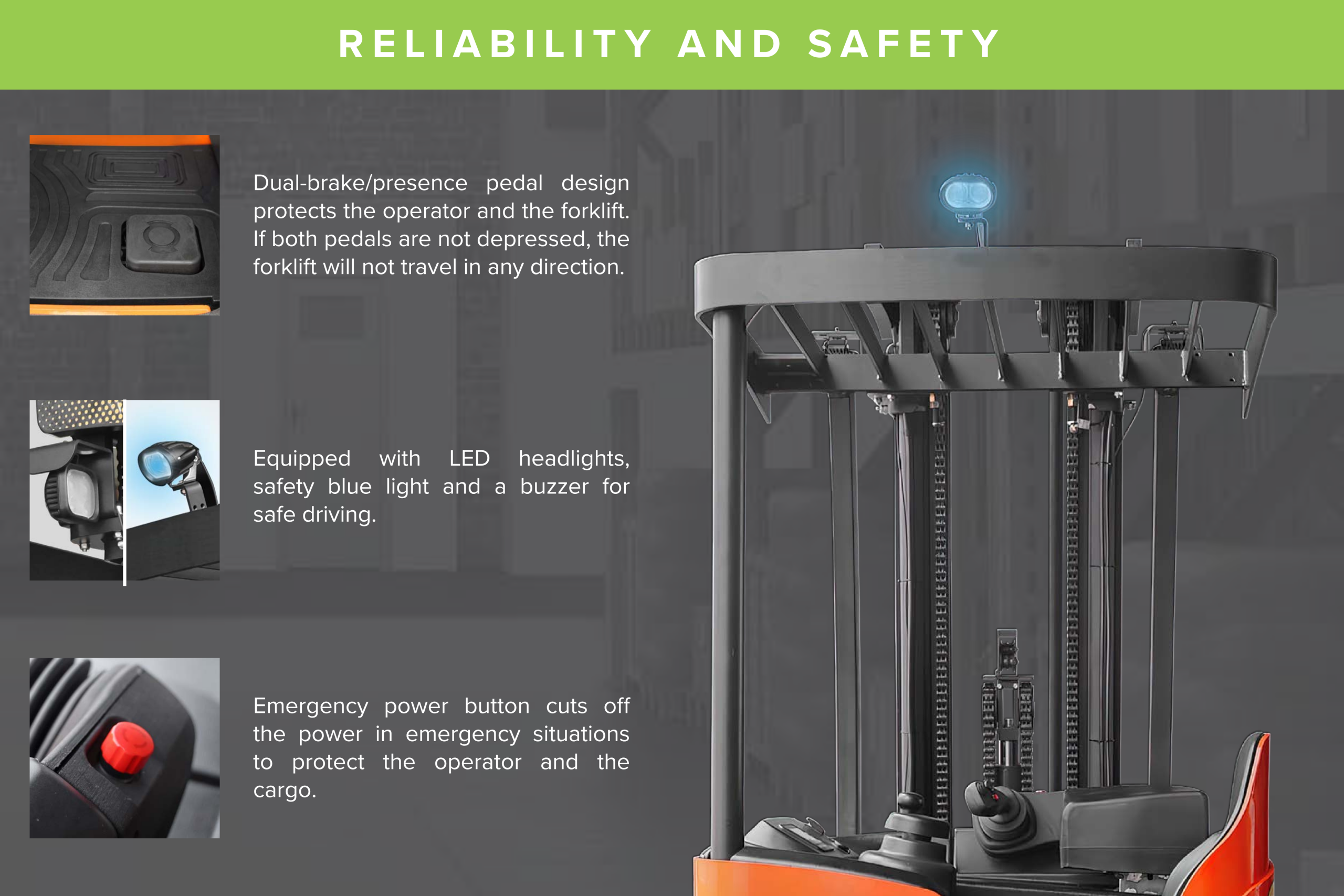 RELIABILITY AND SAFETY

Dual-brake/presence pedal design protects the operator and the forklift. If both pedals are not depressed, the forklift will not travel in any direction.

Equipped with LED headlights, safety blue light and a buzzer for safe driving.

Emergency power button cuts off the power in emergency situations to protect the operator and the cargo.