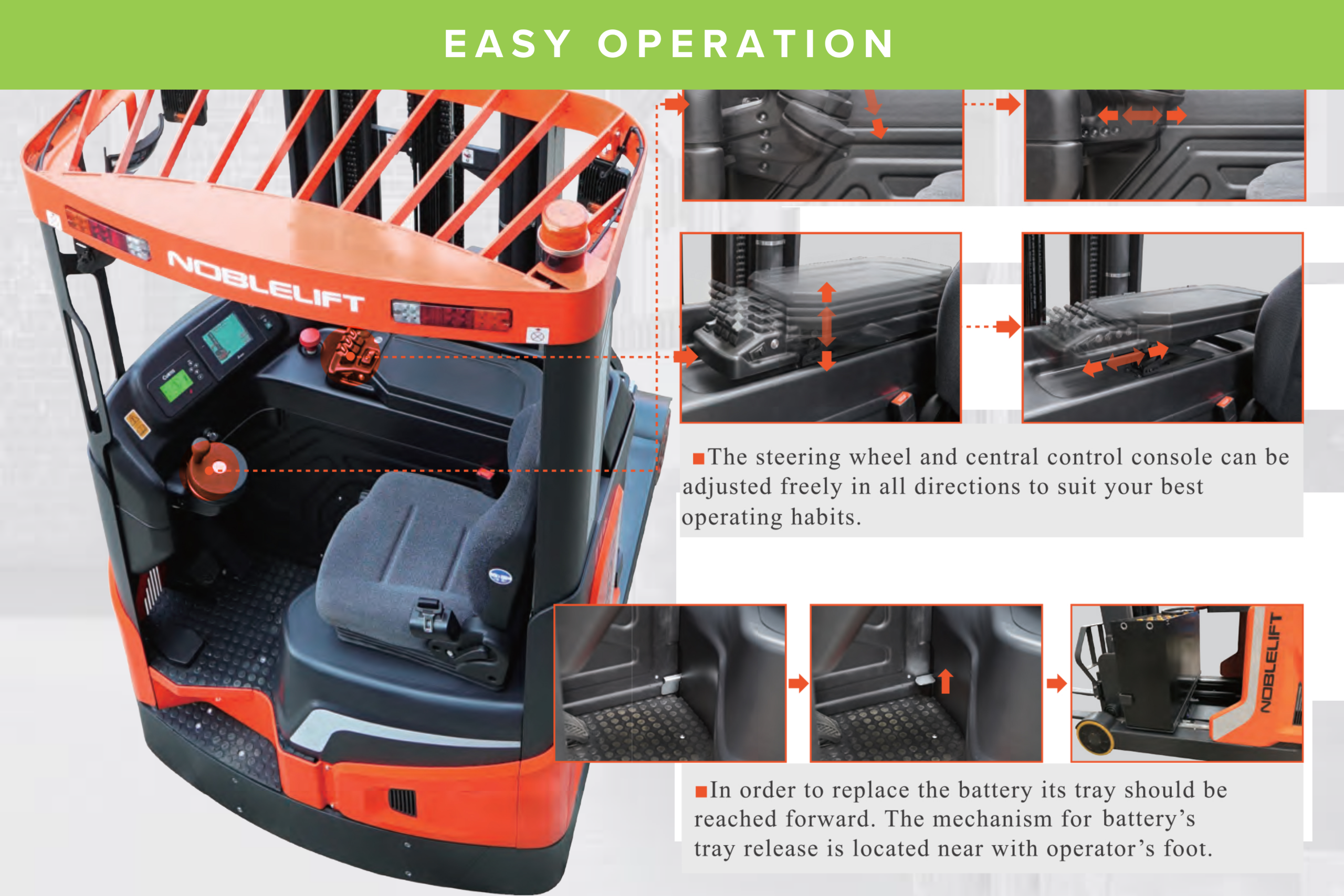 EASY OPERATION

NOBLELIFT

■The steering wheel and central control console can be adjusted freely in all directions to suit your best operating habits.

NOBLELIFT

■In order to replace the battery its tray should be reached forward. The mechanism for battery's tray release is located near with operator's foot.